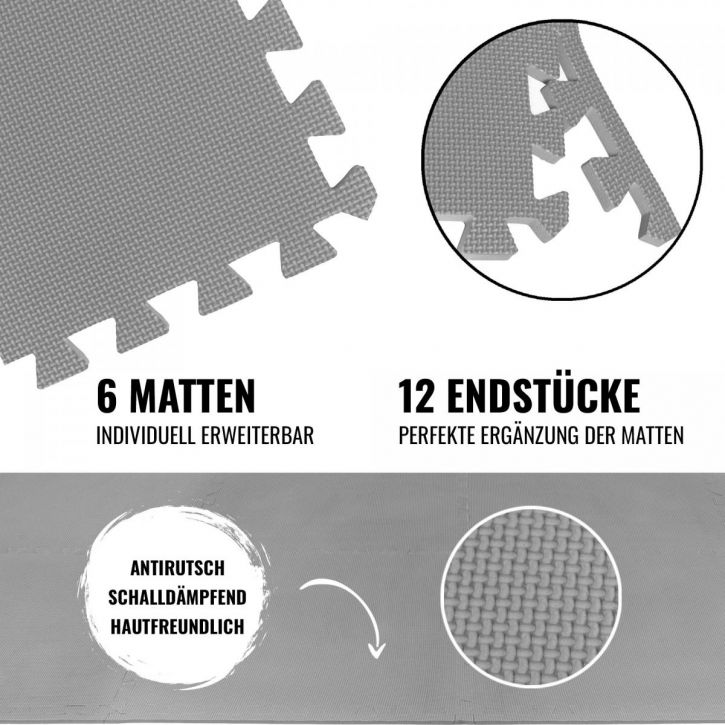 6 MATTEN
INDIVIDUELL ERWEITERBAR

12 ENDSTÜCKE
PERFEKTE ERGÄNZUNG DER MATTEN

ANTIRUTSCH
SCHALLDÄMPFEND
HAUTFREUNDLICH